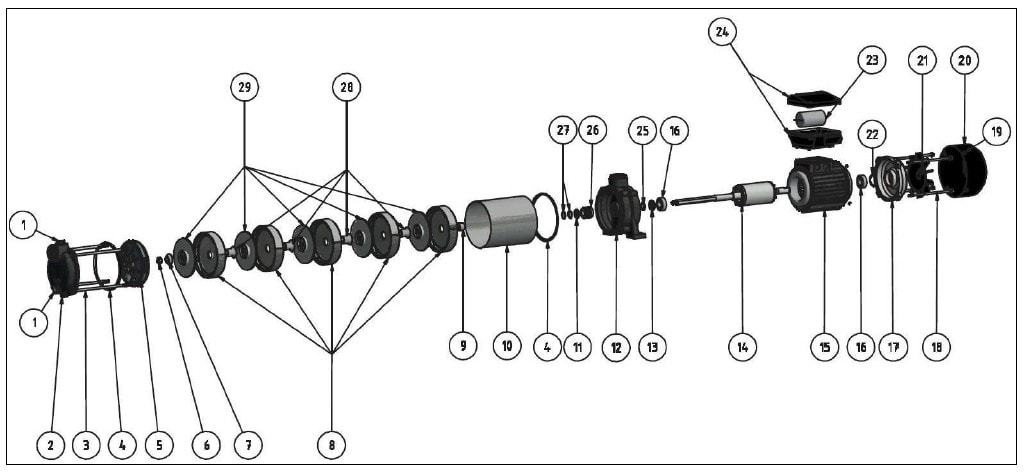 24
23
21
20
29
28
27
26
25
16
22
19
1
1
9
10
4
11
12
13
14
15
16
17
18
2
3
4
5
6
7
8