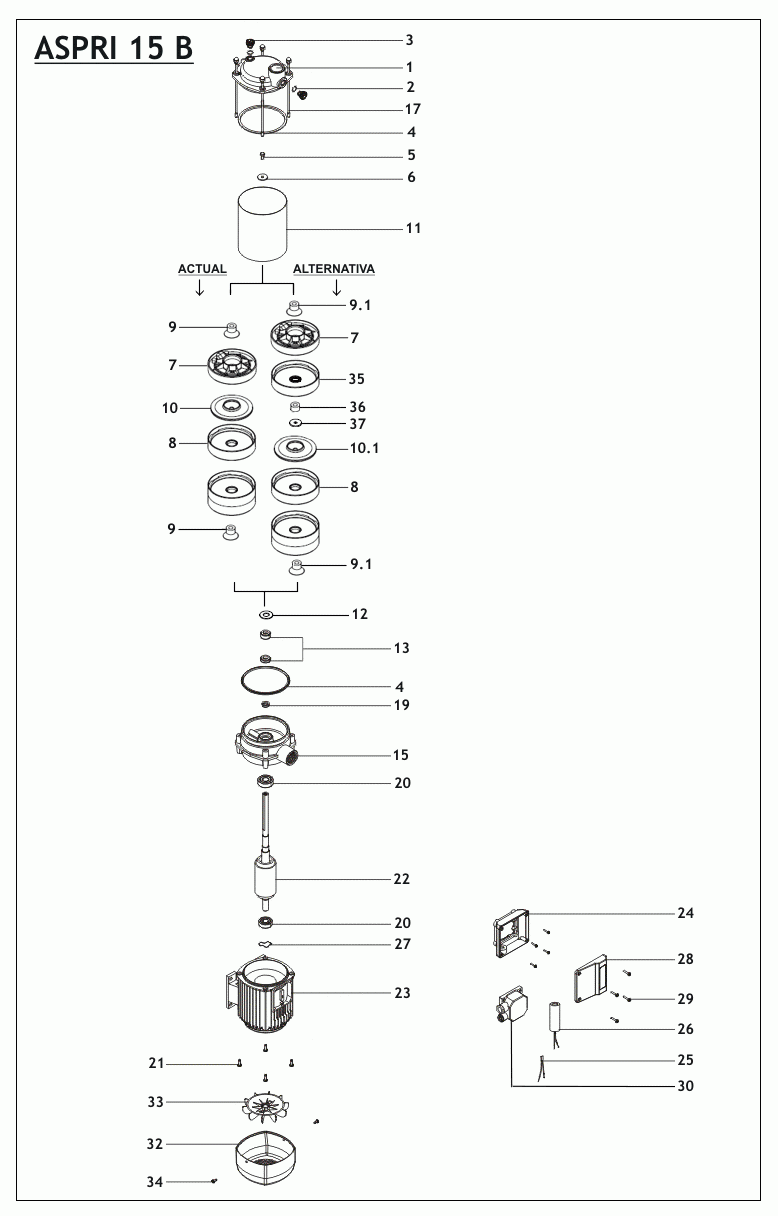 ASPRI 15 B

3
1
2
17
4
5
6
11
ACTUAL
ALTERNATIVA
9.1
9
7
7
35
10
36
37
8
10.1
8
9
9.1
12
13
4
19
15
20
22
20
27
23
21
33
32
34
24
28
29
26
25
30